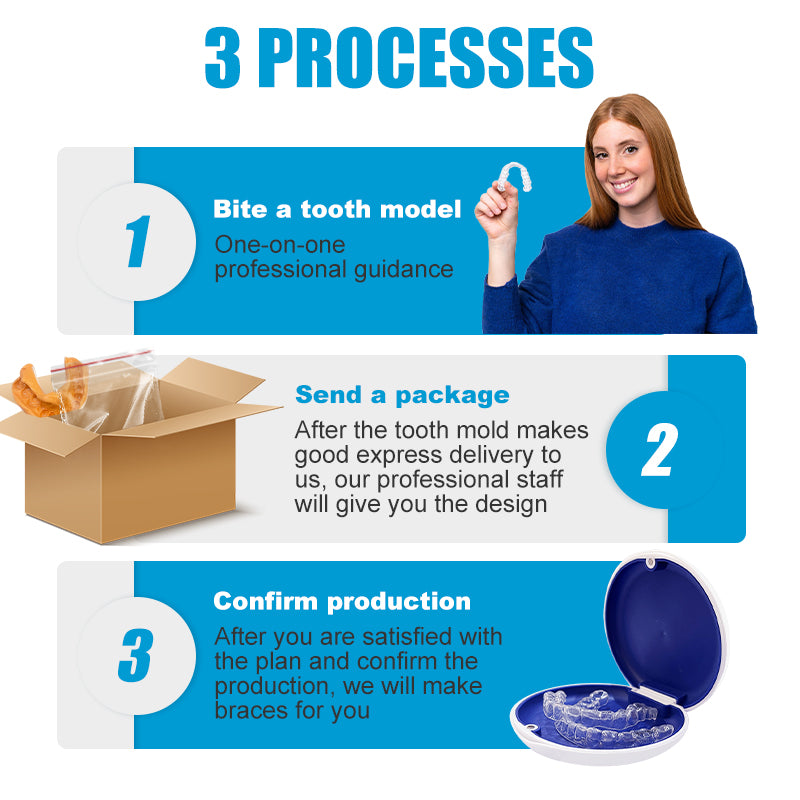 3 PROCESSES

1

Bite a tooth model

One-on-one professional guidance

Send a package

After the tooth mold makes good express delivery to us, our professional staff will give you the design

2

3

Confirm production

After you are satisfied with the plan and confirm the production, we will make braces for you